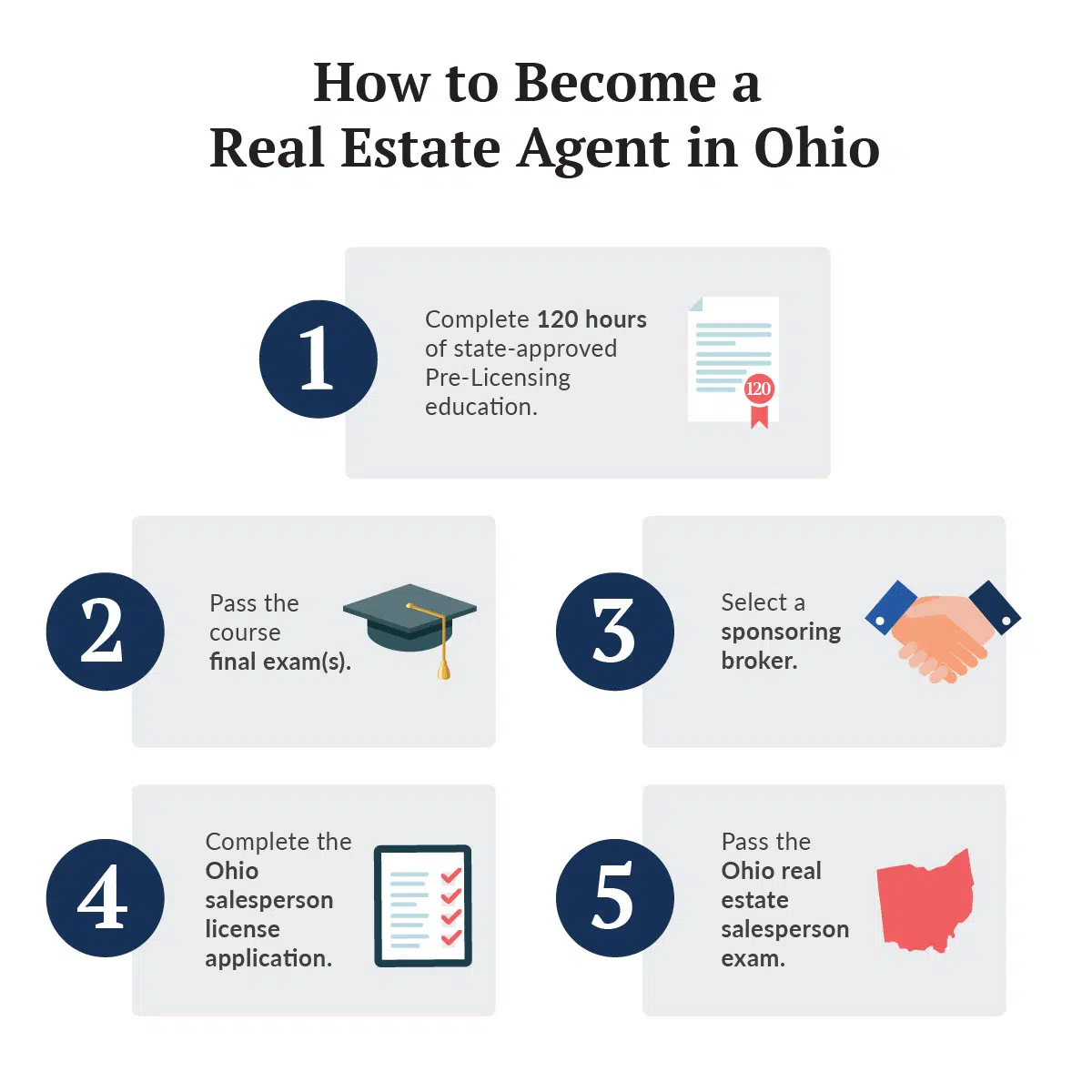 How to Become a Real Estate Agent in Ohio

1

Complete 120 hours of state-approved Pre-Licensing education.

120

2

Pass the course final exam(s).

3

Select a sponsoring broker.

4

Complete the Ohio salesperson license application.

5

Pass the Ohio real estate salesperson exam.