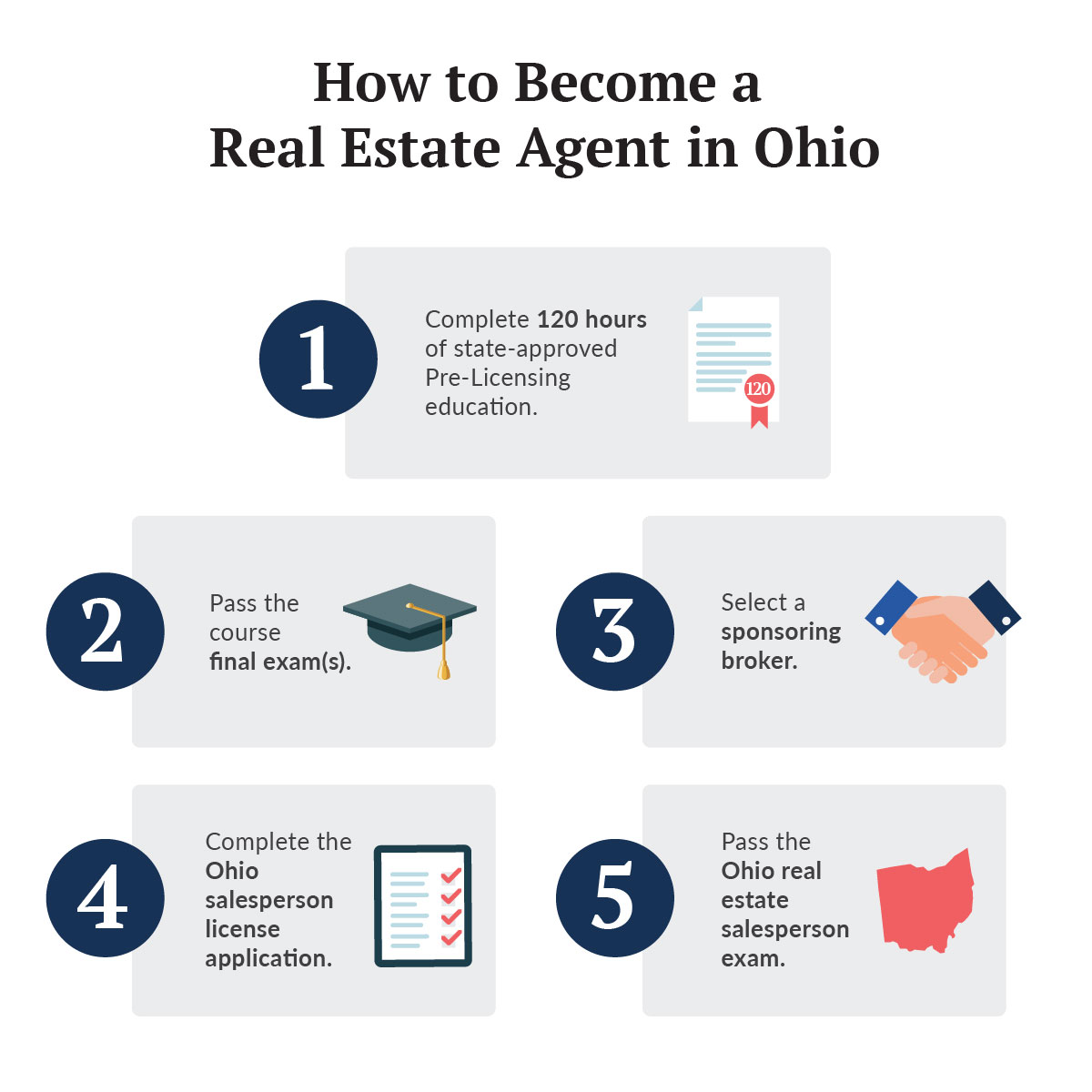 How to Become a Real Estate Agent in Ohio

1

Complete 120 hours of state-approved Pre-Licensing education.

120

2

Pass the course final exam(s).

3

Select a sponsoring broker.

4

Complete the Ohio salesperson license application.

5

Pass the Ohio real estate salesperson exam.