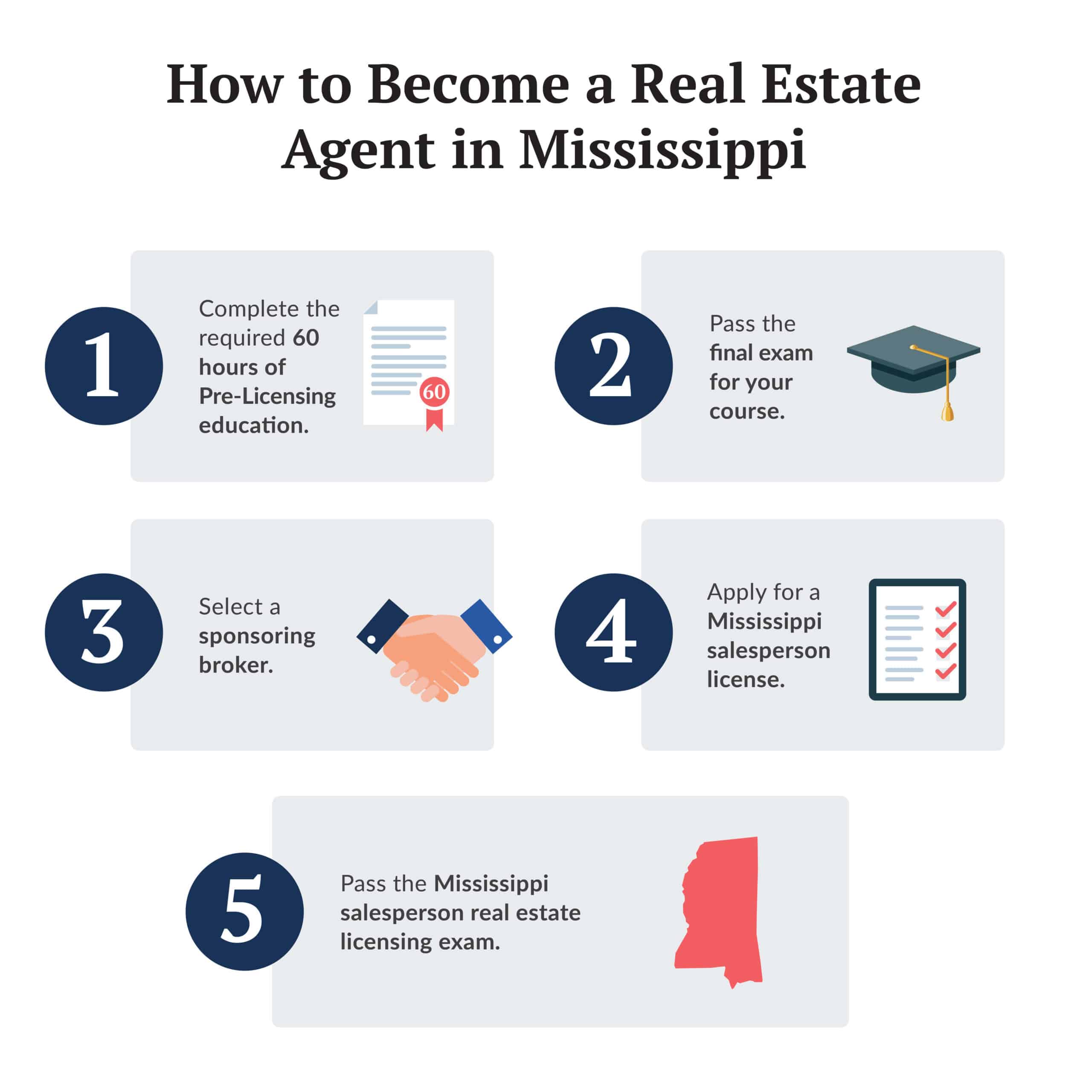 How to Become a Real Estate Agent in Mississippi

1

Complete the required 60 hours of Pre-Licensing education.

60

2

Pass the final exam for your course.

3

Select a sponsoring broker.

4

Apply for a Mississippi salesperson license.

5

Pass the Mississippi salesperson real estate licensing exam.