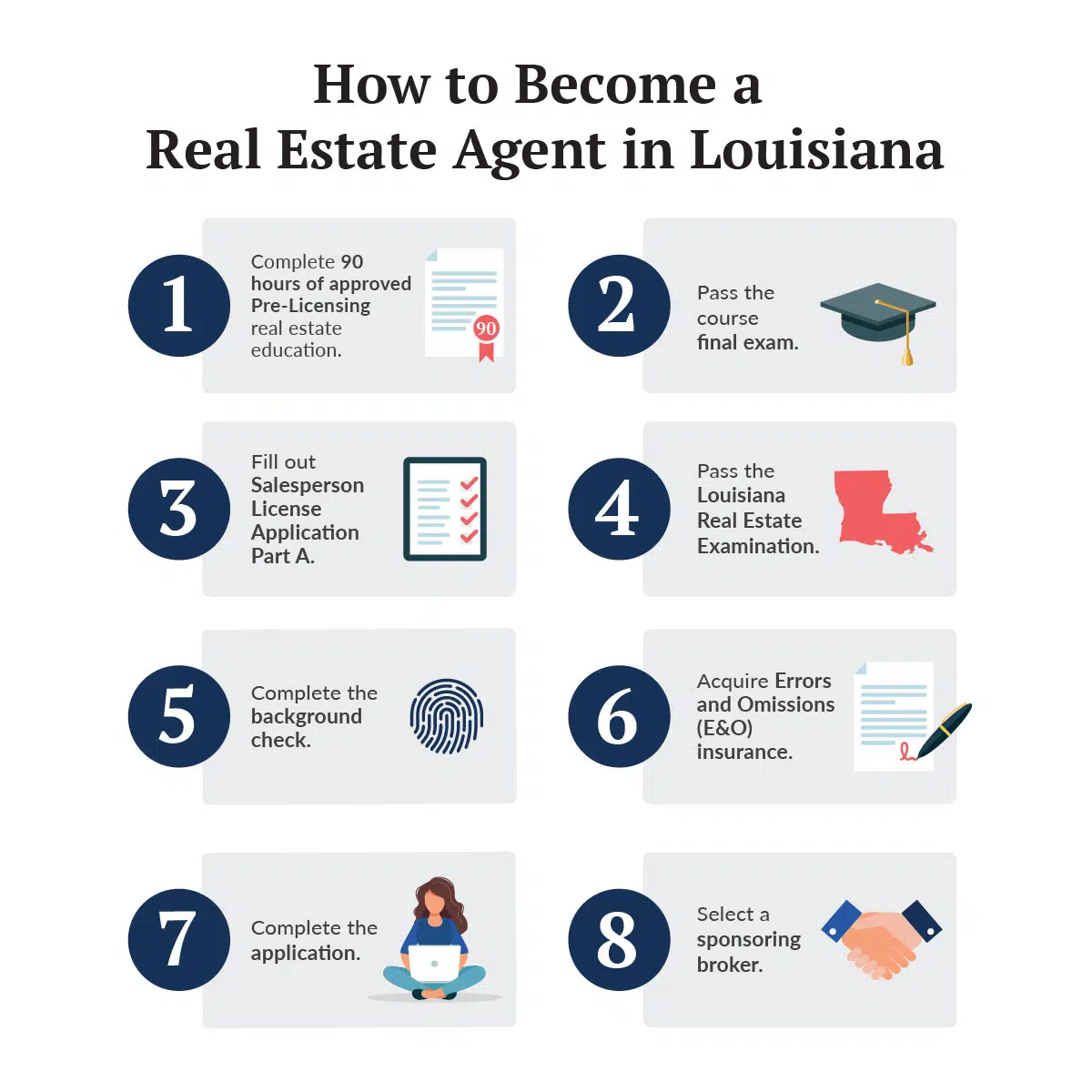 How to Become a Real Estate Agent in Louisiana

1

Complete 90 hours of approved Pre-Licensing real estate education.

90

2

Pass the course final exam.

3

Fill out Salesperson License Application Part A.

4

Pass the Louisiana Real Estate Examination.

5

Complete the background check.

6

Acquire Errors and Omissions (E&O) insurance.

7

Complete the application.

8

Select a sponsoring broker.