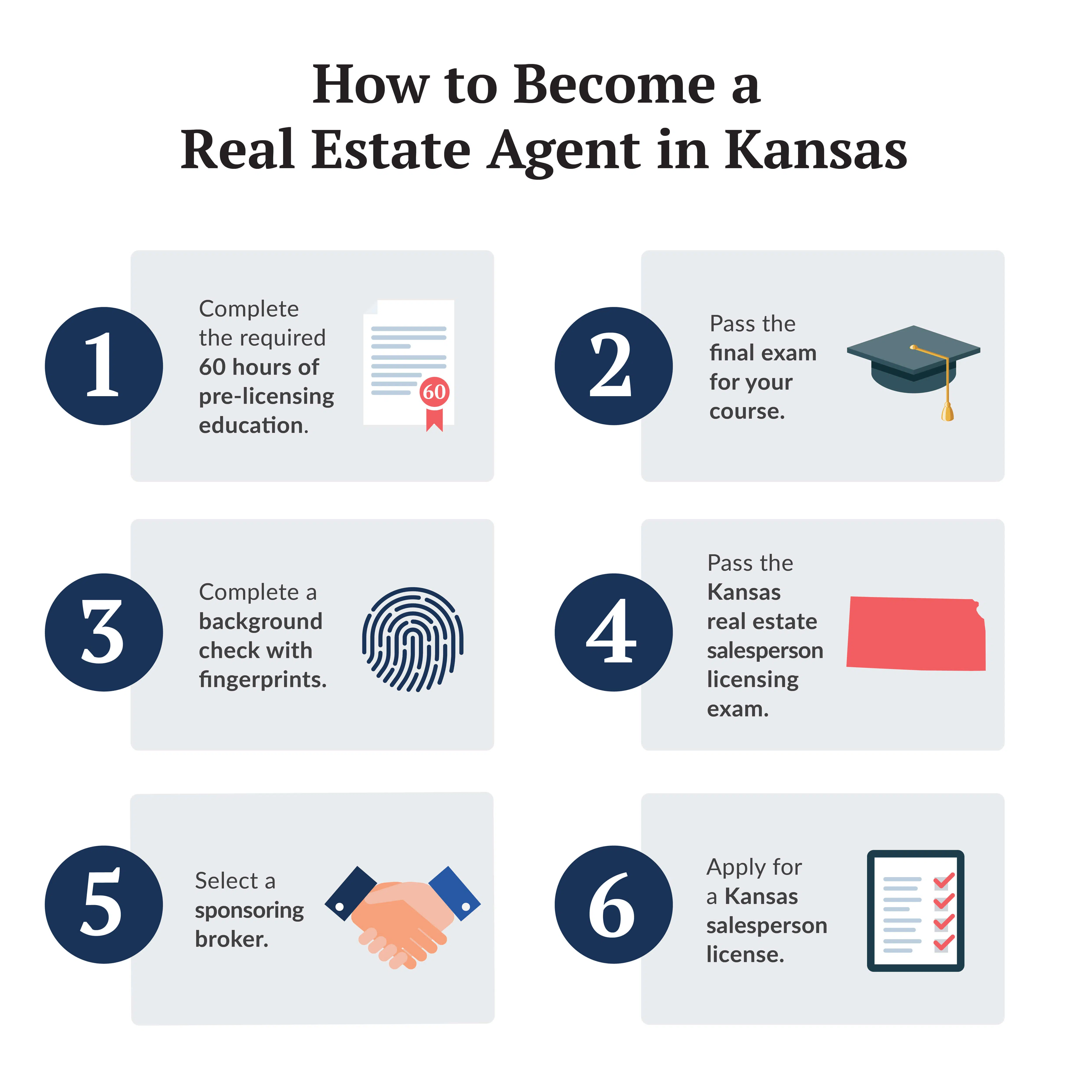 How to Become a Real Estate Agent in Kansas

1

Complete the required 60 hours of pre-licensing education.

60

2

Pass the final exam for your course.

3

Complete a background check with fingerprints.

4

Pass the Kansas real estate salesperson licensing exam.

5

Select a sponsoring broker.

6

Apply for a Kansas salesperson license.