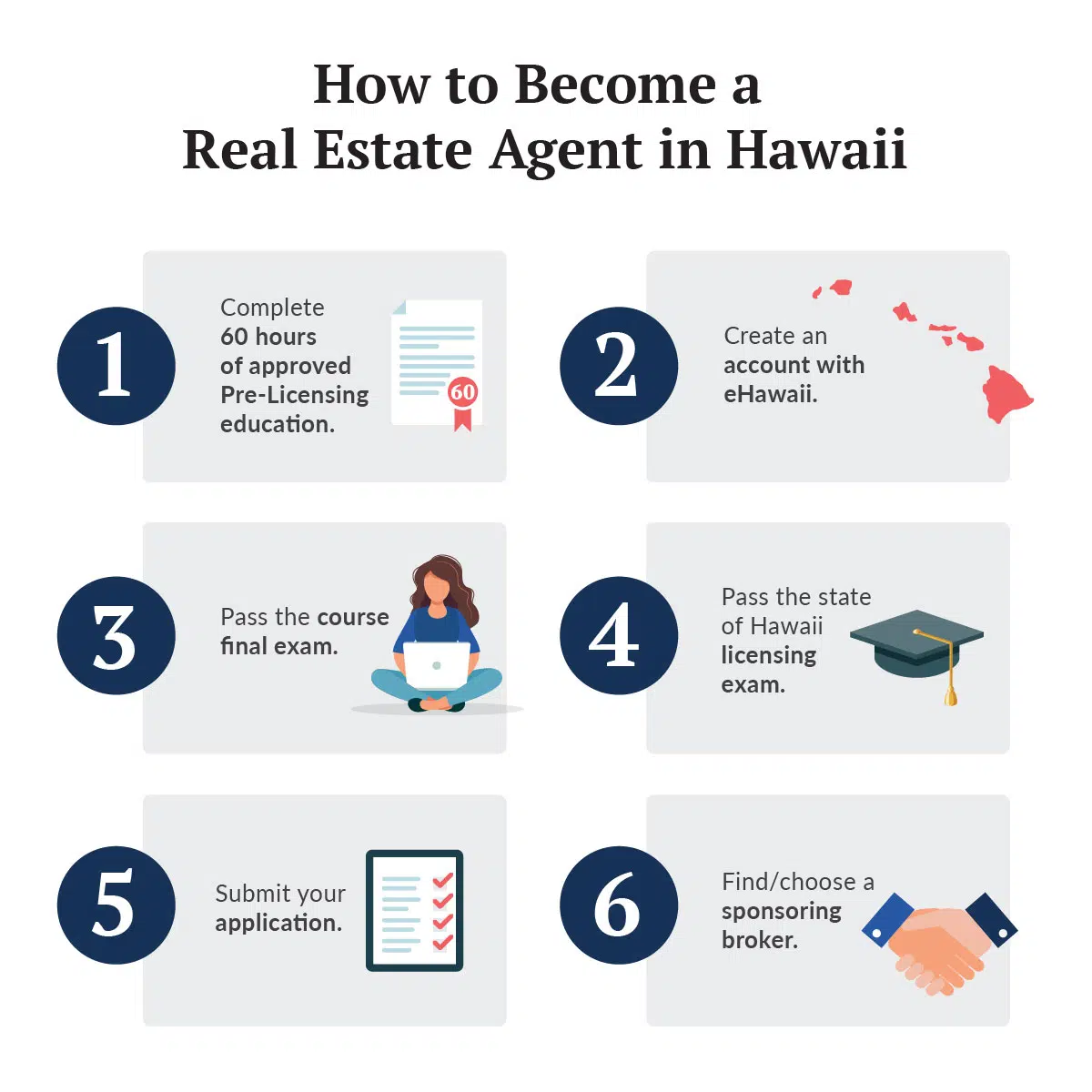 How to Become a Real Estate Agent in Hawaii

1

Complete 60 hours of approved Pre-Licensing education.

60

2

Create an account with eHawaii.

3

Pass the course final exam.

4

Pass the state of Hawaii licensing exam.

5

Submit your application.

6

Find/choose a sponsoring broker.